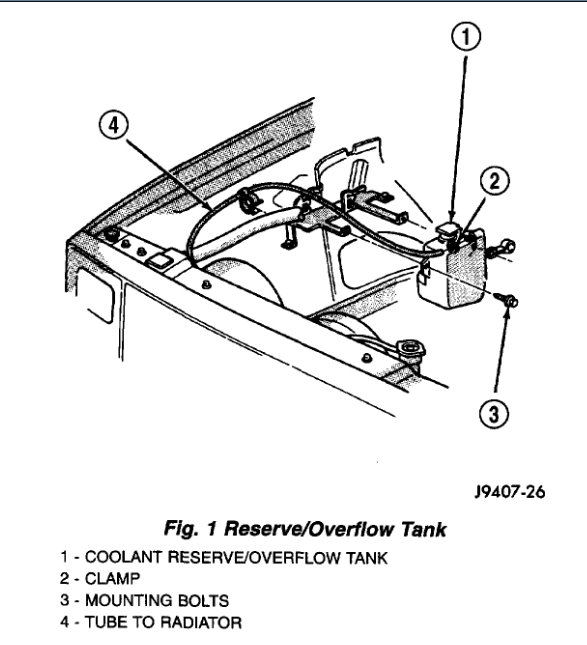 1

4

2

3

J9407-26

Fig. 1 Reserve/Overflow Tank

1 - COOLANT RESERVE/OVERFLOW TANK
2 - CLAMP
3 - MOUNTING BOLTS
4 - TUBE TO RADIATOR