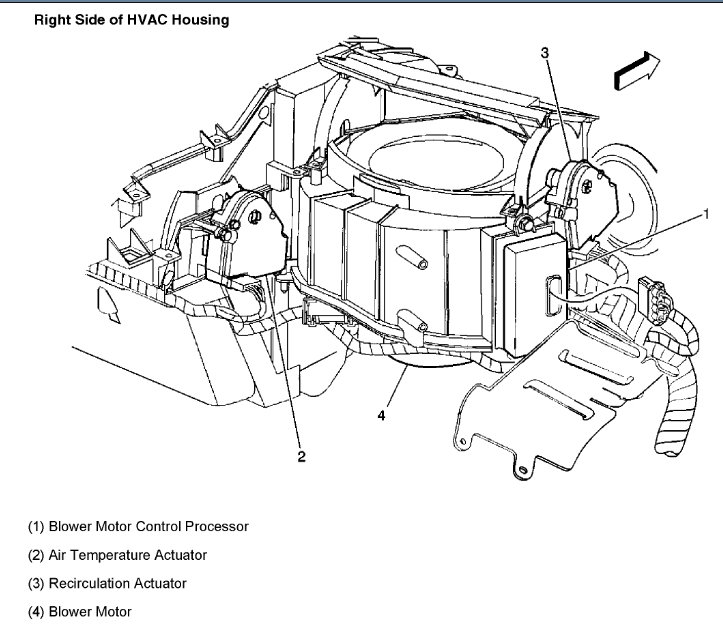 Right Side of HVAC Housing

3

1

4

2

(1) Blower Motor Control Processor

(2) Air Temperature Actuator

(3) Recirculation Actuator

(4) Blower Motor