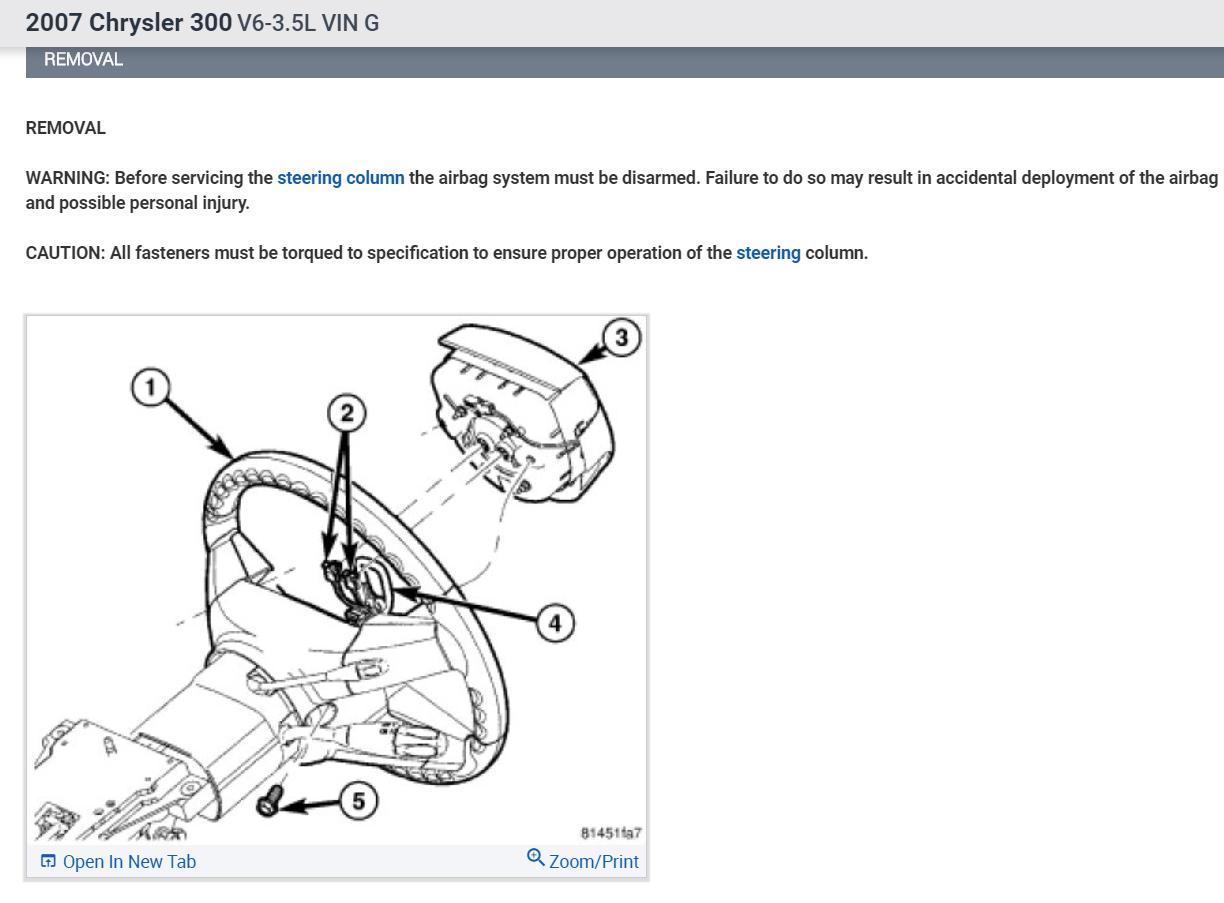 2007 Chrysler 300 V6-3.5L VIN G

REMOVAL

REMOVAL

WARNING: Before servicing the steering column the airbag system must be disarmed. Failure to do so may result in accidental deployment of the airbag and possible personal injury.

CAUTION: All fasteners must be torqued to specification to ensure proper operation of the steering column.

1
2
3
4
5
81451fa7

Open In New Tab
Zoom/Print