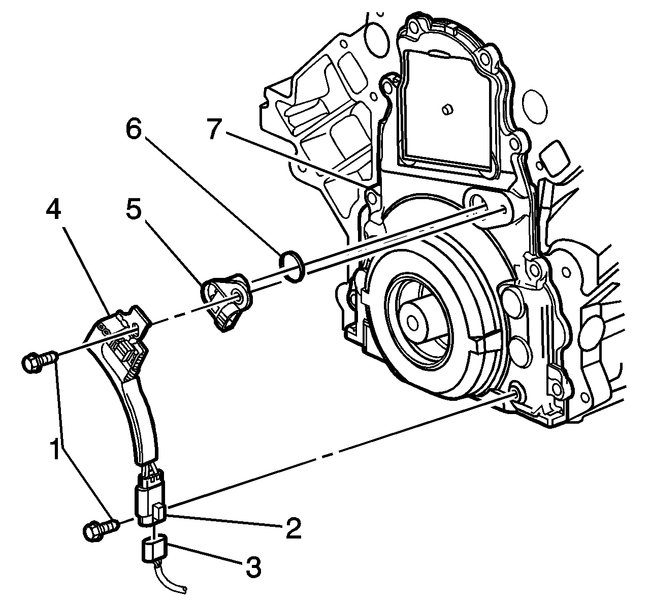 6
7
4
5
1
2
3