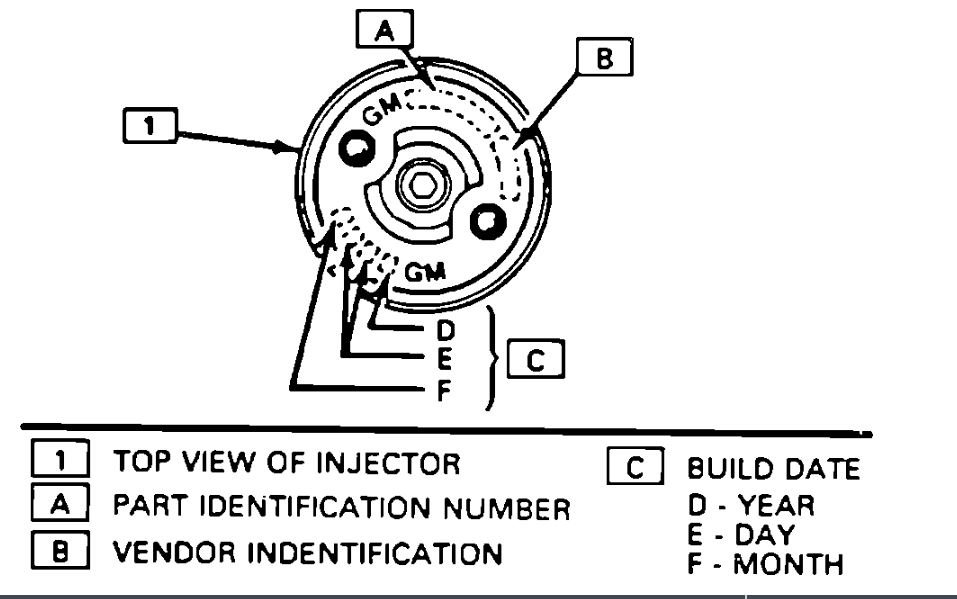 A
B
1
GM
GM
D
E
F
C

1 TOP VIEW OF INJECTOR
A PART IDENTIFICATION NUMBER
B VENDOR INDENTIFICATION

C BUILD DATE
D - YEAR
E - DAY
F - MONTH