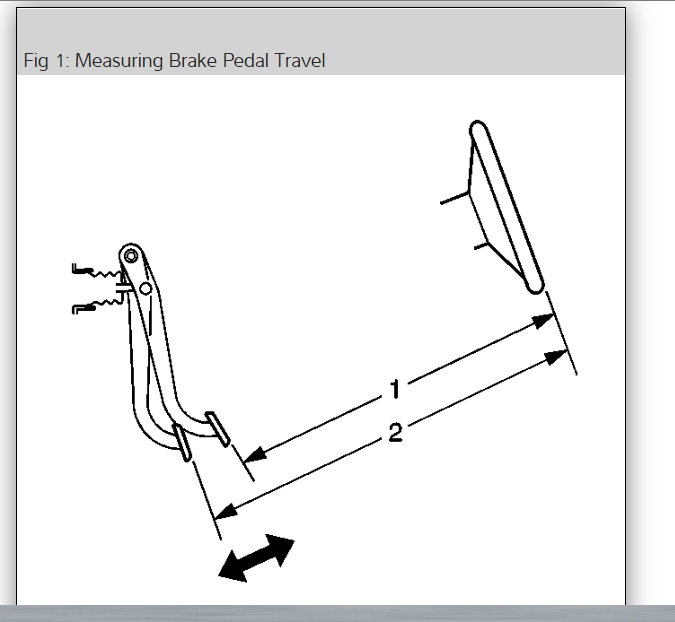 Fig 1: Measuring Brake Pedal Travel

1

2