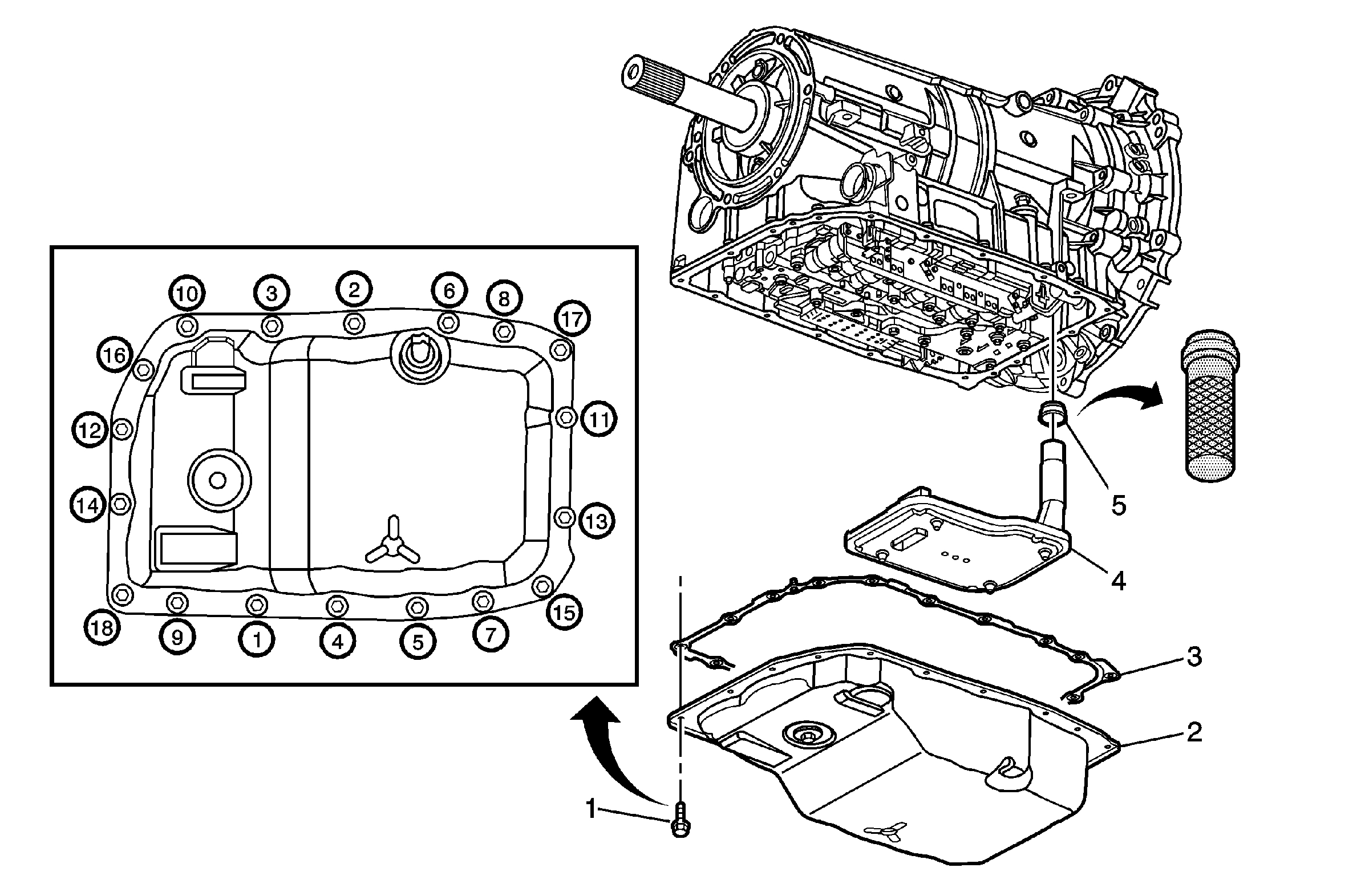 10
3
2
6
8
17
16
11
12
14
13
18
9
1
4
5
7
15
5
4
3
2
1