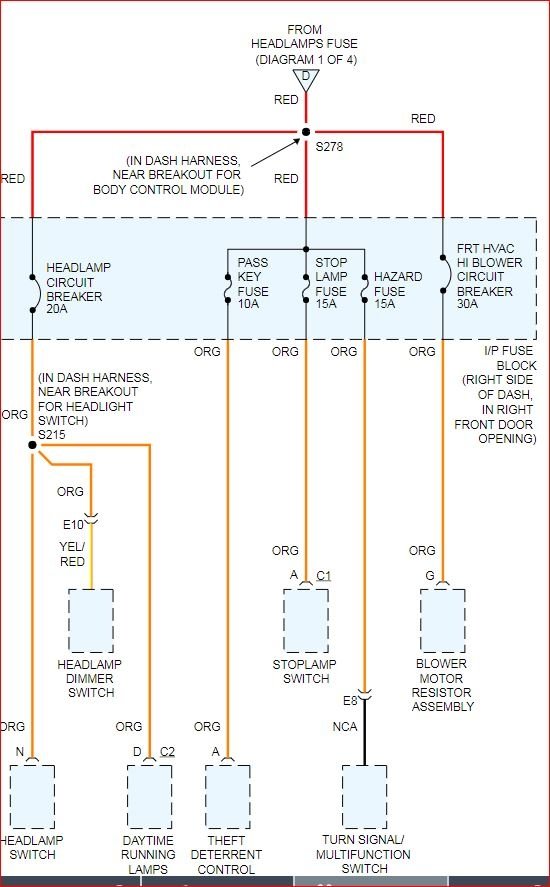 FROM
HEADLAMPS FUSE
(DIAGRAM 1 OF 4)
D

RED

RED

S278

(IN DASH HARNESS, NEAR BREAKOUT FOR BODY CONTROL MODULE)

RED

RED

HEADLAMP CIRCUIT BREAKER 20A

PASS KEY FUSE 10A

STOP LAMP FUSE 15A

HAZARD FUSE 15A

FRT HVAC HI BLOWER CIRCUIT BREAKER 30A

ORG

ORG

ORG

ORG

I/P FUSE BLOCK (RIGHT SIDE OF DASH, IN RIGHT FRONT DOOR OPENING)

(IN DASH HARNESS, NEAR BREAKOUT FOR HEADLIGHT SWITCH)

ORG

S215

ORG

E10

YEL/ RED

HEADLAMP DIMMER SWITCH

ORG

A C1

STOPLAMP SWITCH

ORG

G

BLOWER MOTOR RESISTOR ASSEMBLY

E8

NCA

ORG

N

HEADLAMP SWITCH

ORG

D C2

DAYTIME RUNNING LAMPS

ORG

A

THEFT DETERRENT CONTROL

TURN SIGNAL/ MULTIFUNCTION SWITCH