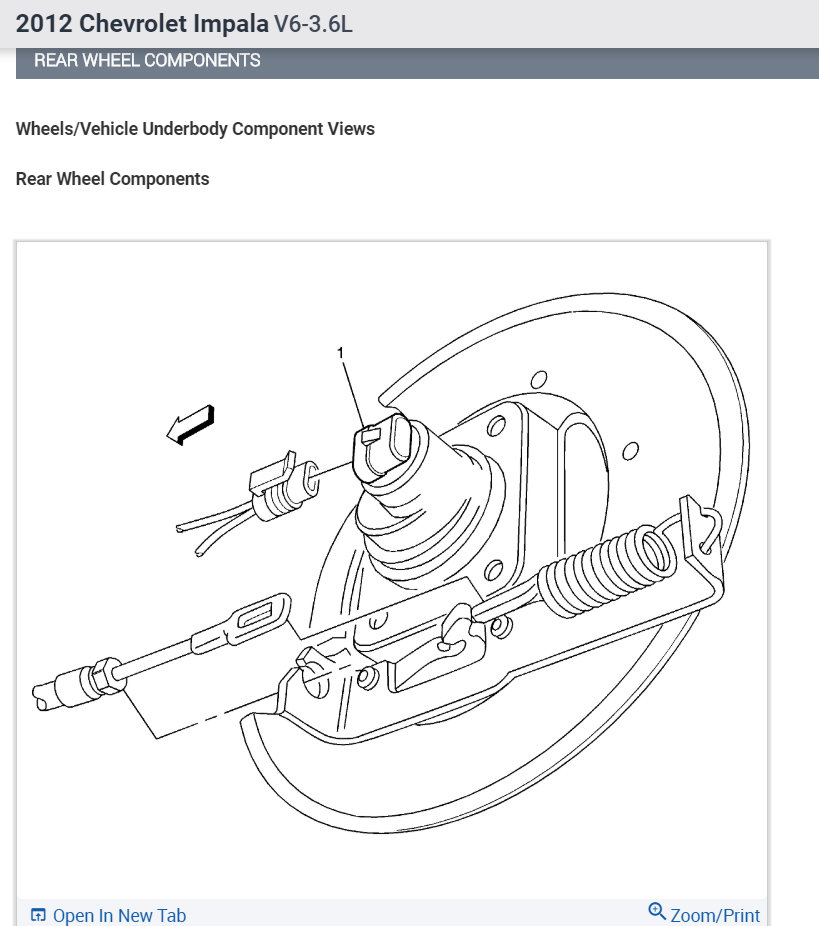 2012 Chevrolet Impala V6-3.6L

REAR WHEEL COMPONENTS

Wheels/Vehicle Underbody Component Views

Rear Wheel Components

1

Open In New Tab

Zoom/Print