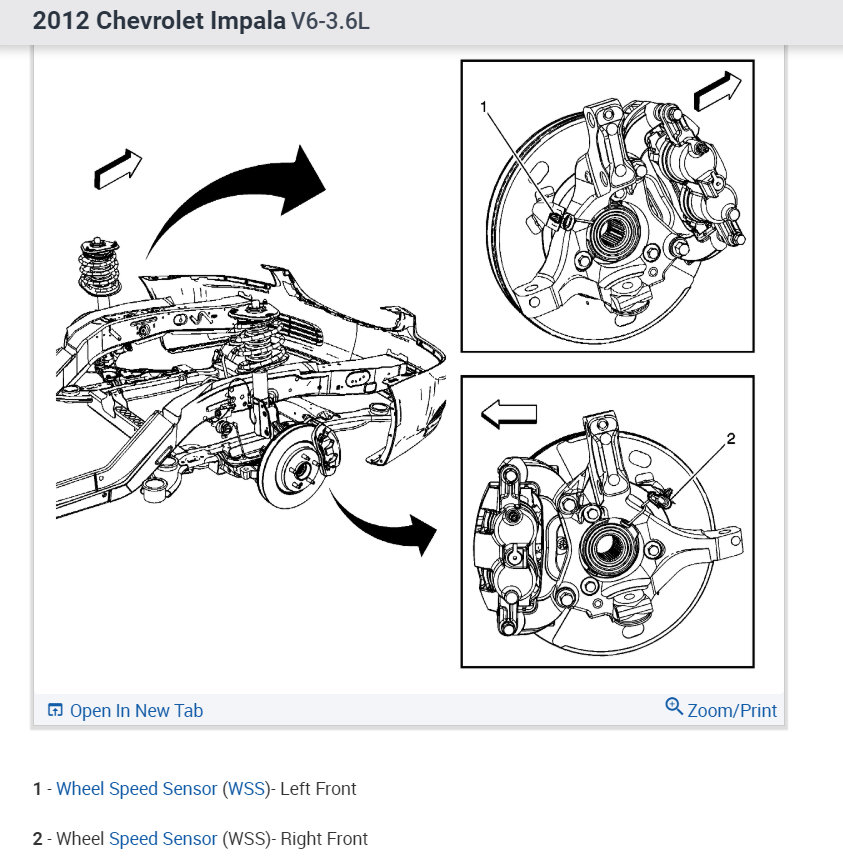 2012 Chevrolet Impala V6-3.6L

1

2

Open In New Tab

Zoom/Print

1 - Wheel Speed Sensor (WSS)- Left Front

2 - Wheel Speed Sensor (WSS)- Right Front