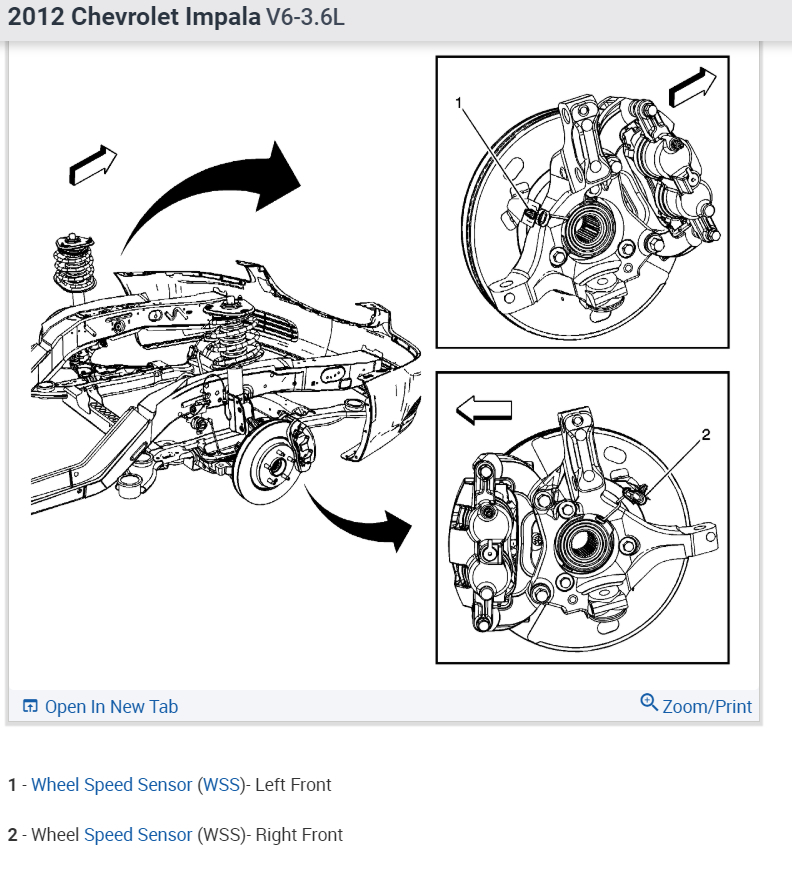 2012 Chevrolet Impala V6-3.6L

1

2

Open In New Tab

Zoom/Print

1 - Wheel Speed Sensor (WSS)- Left Front

2 - Wheel Speed Sensor (WSS)- Right Front