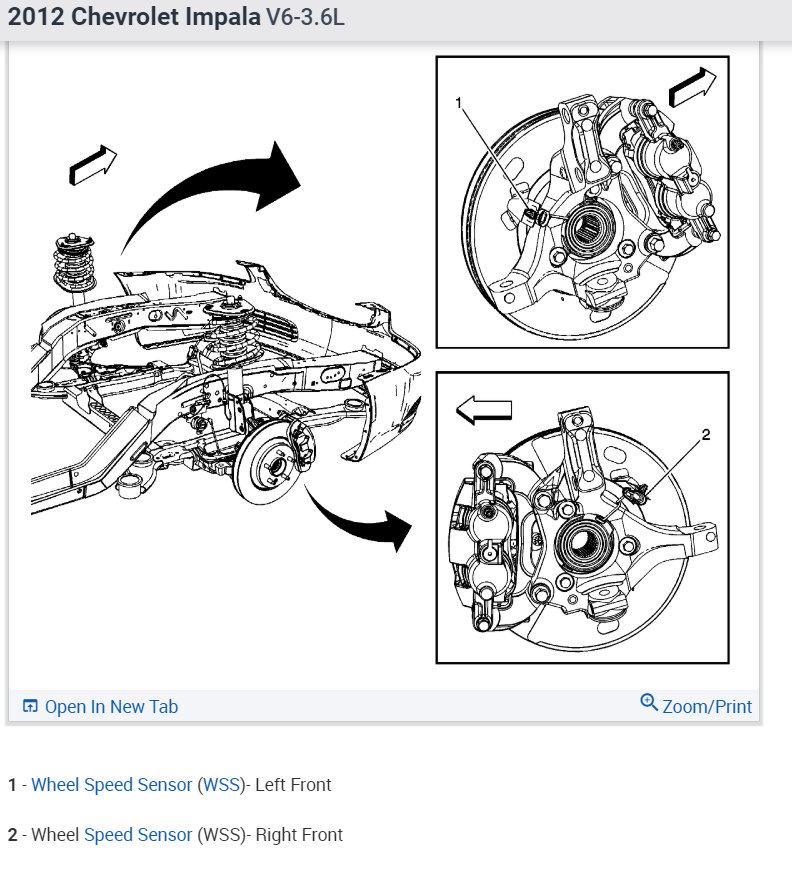 2012 Chevrolet Impala V6-3.6L

1

2

Open In New Tab

Zoom/Print

1 - Wheel Speed Sensor (WSS)- Left Front

2 - Wheel Speed Sensor (WSS)- Right Front