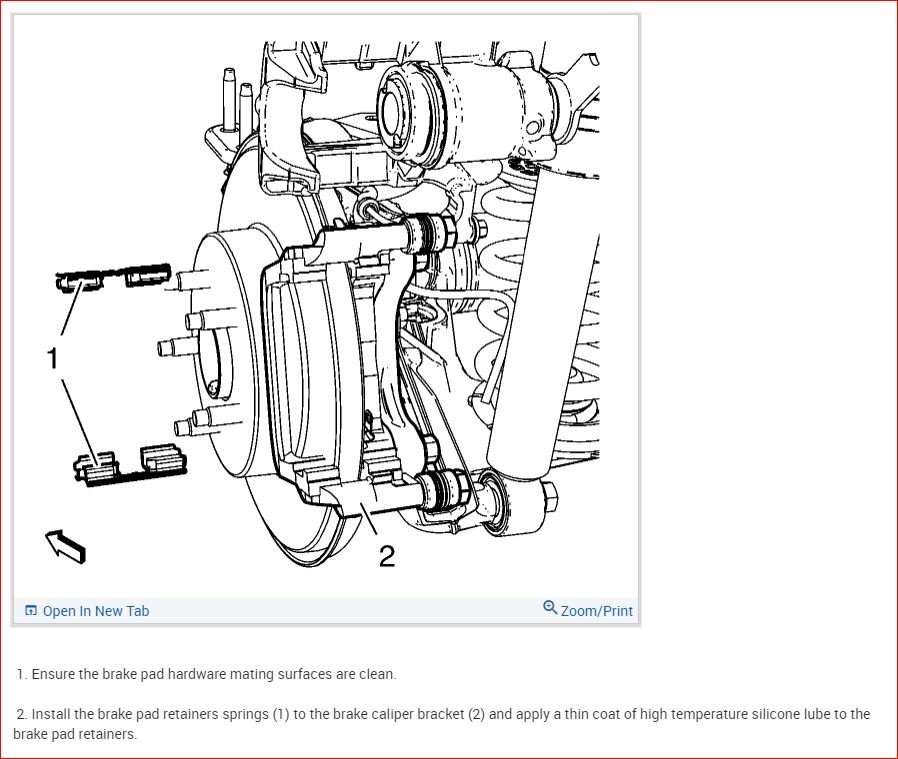 1

2

Open In New Tab

Zoom/Print

1. Ensure the brake pad hardware mating surfaces are clean.

2. Install the brake pad retainers springs (1) to the brake caliper bracket (2) and apply a thin coat of high temperature silicone lube to the brake pad retainers.