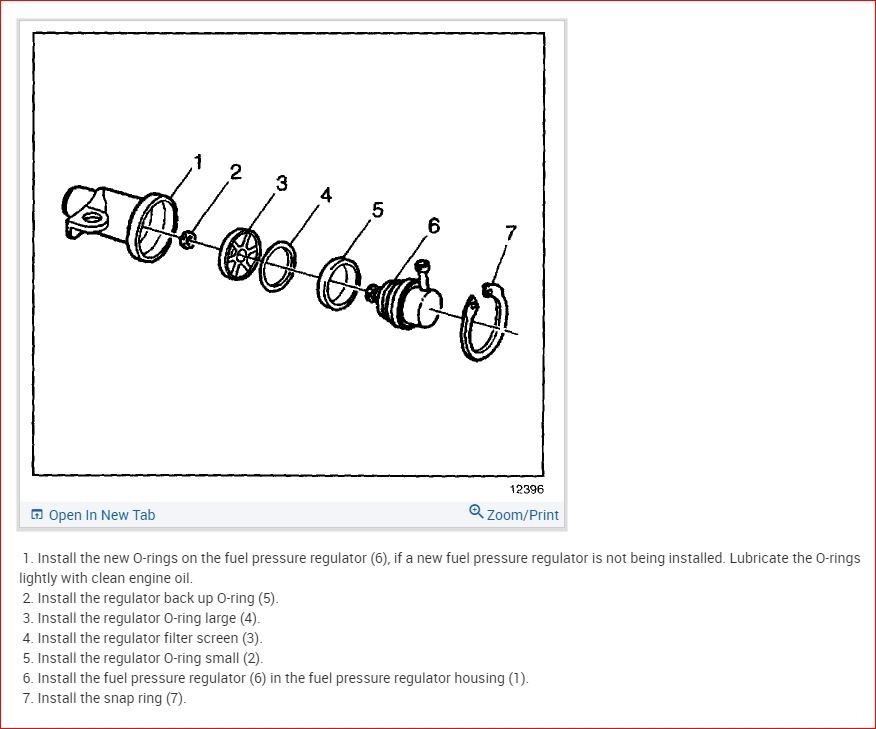 1
2
3
4
5
6
7

12396

Open In New Tab

Zoom/Print

1. Install the new O-rings on the fuel pressure regulator (6), if a new fuel pressure regulator is not being installed. Lubricate the O-rings lightly with clean engine oil.
2. Install the regulator back up O-ring (5).
3. Install the regulator O-ring large (4).
4. Install the regulator filter screen (3).
5. Install the regulator O-ring small (2).
6. Install the fuel pressure regulator (6) in the fuel pressure regulator housing (1).
7. Install the snap ring (7).