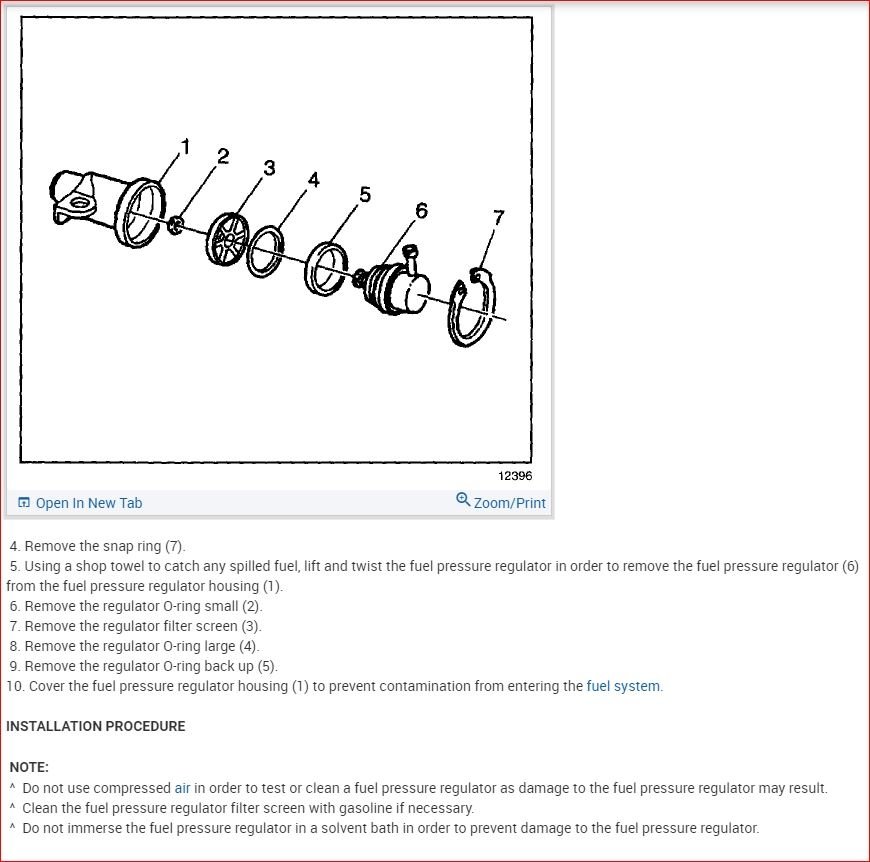 1
2
3
4
5
6
7

12396

Open In New Tab
Zoom/Print

4. Remove the snap ring (7).
5. Using a shop towel to catch any spilled fuel, lift and twist the fuel pressure regulator in order to remove the fuel pressure regulator (6) from the fuel pressure regulator housing (1).
6. Remove the regulator O-ring small (2).
7. Remove the regulator filter screen (3).
8. Remove the regulator O-ring large (4).
9. Remove the regulator O-ring back up (5).
10. Cover the fuel pressure regulator housing (1) to prevent contamination from entering the fuel system.

INSTALLATION PROCEDURE

NOTE:
^ Do not use compressed air in order to test or clean a fuel pressure regulator as damage to the fuel pressure regulator may result.
^ Clean the fuel pressure regulator filter screen with gasoline if necessary.
^ Do not immerse the fuel pressure regulator in a solvent bath in order to prevent damage to the fuel pressure regulator.