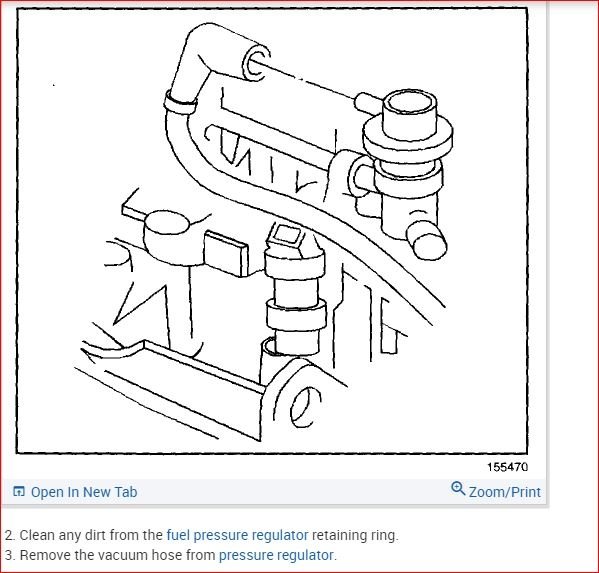 155470

Open In New Tab

Zoom/Print

2. Clean any dirt from the fuel pressure regulator retaining ring.
3. Remove the vacuum hose from pressure regulator.