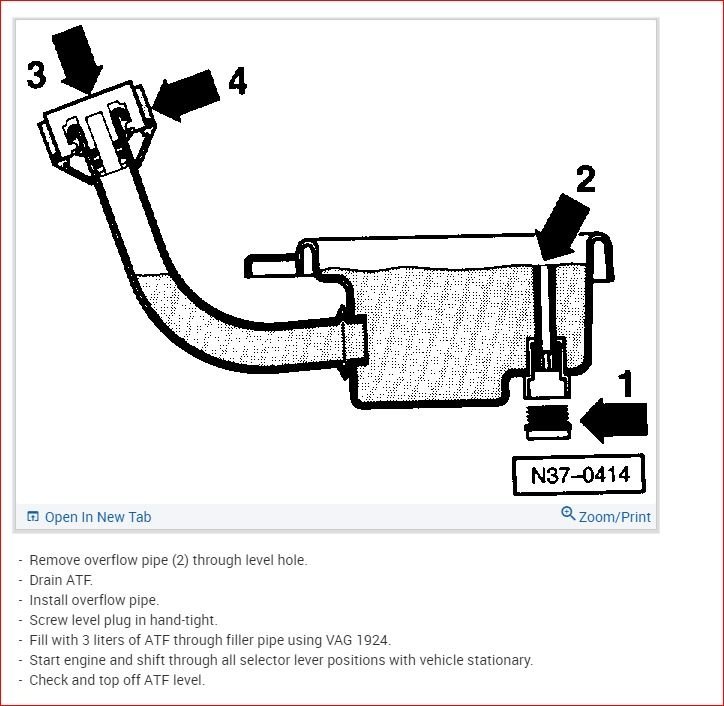 3
4
2
1
N37–0414

Open In New Tab
Zoom/Print

- Remove overflow pipe (2) through level hole.
- Drain ATF.
- Install overflow pipe.
- Screw level plug in hand-tight.
- Fill with 3 liters of ATF through filler pipe using VAG 1924.
- Start engine and shift through all selector lever positions with vehicle stationary.
- Check and top off ATF level.