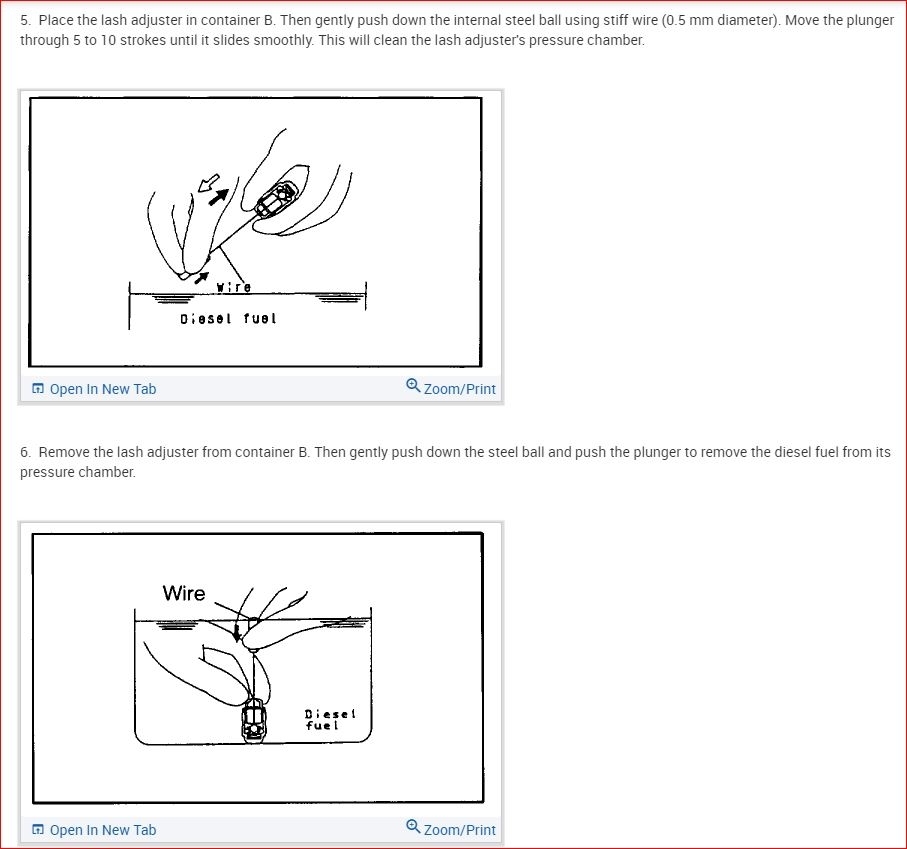 5. Place the lash adjuster in container B. Then gently push down the internal steel ball using stiff wire (0.5 mm diameter). Move the plunger through 5 to 10 strokes until it slides smoothly. This will clean the lash adjuster's pressure chamber.

Wire

Diesel fuel

Open In New Tab

Zoom/Print

6. Remove the lash adjuster from container B. Then gently push down the steel ball and push the plunger to remove the diesel fuel from its pressure chamber.

Wire

Diesel fuel

Open In New Tab

Zoom/Print