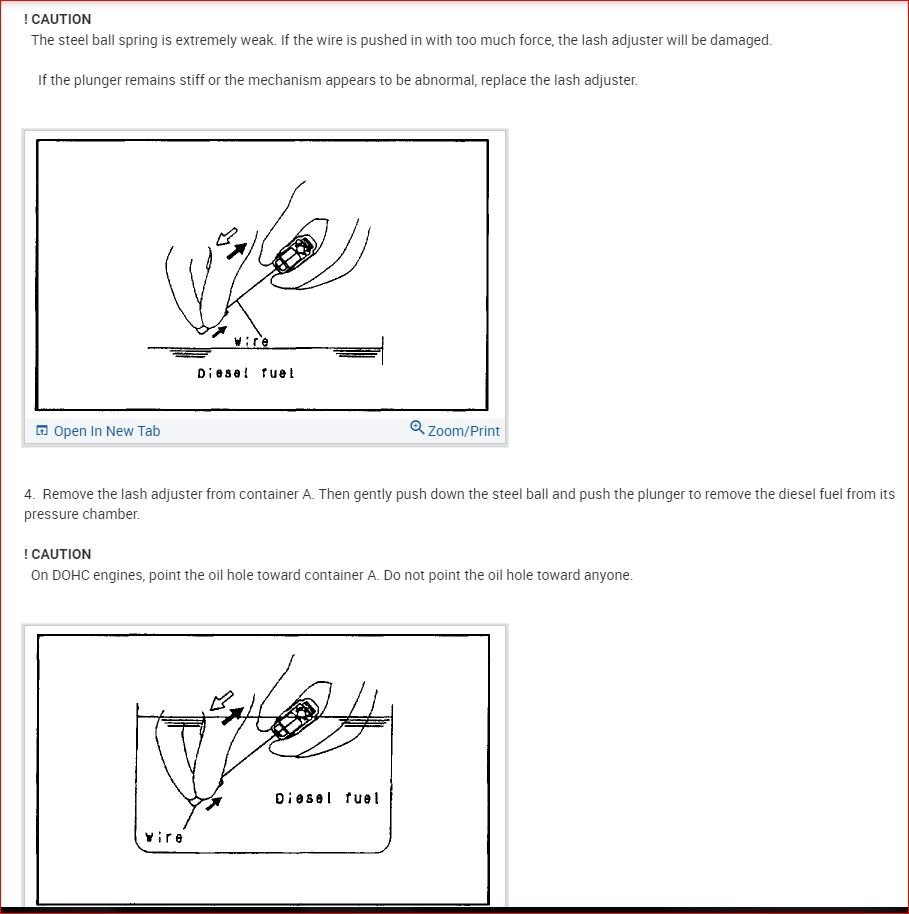 ! CAUTION
The steel ball spring is extremely weak. If the wire is pushed in with too much force, the lash adjuster will be damaged.

If the plunger remains stiff or the mechanism appears to be abnormal, replace the lash adjuster.

Wire
Diesel fuel

Open In New Tab
Zoom/Print

4. Remove the lash adjuster from container A. Then gently push down the steel ball and push the plunger to remove the diesel fuel from its pressure chamber.

! CAUTION
On DOHC engines, point the oil hole toward container A. Do not point the oil hole toward anyone.

Diesel fuel
Wire