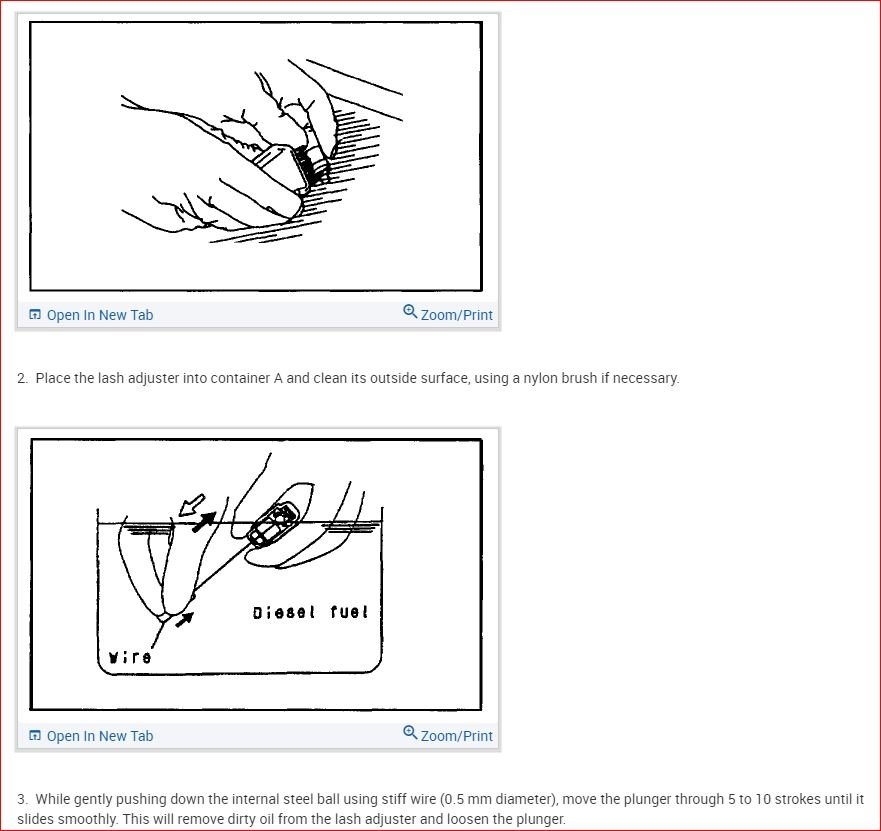 Open In New Tab

Zoom/Print

2. Place the lash adjuster into container A and clean its outside surface, using a nylon brush if necessary.

Diesel fuel

Wire

Open In New Tab

Zoom/Print

3. While gently pushing down the internal steel ball using stiff wire (0.5 mm diameter), move the plunger through 5 to 10 strokes until it slides smoothly. This will remove dirty oil from the lash adjuster and loosen the plunger.