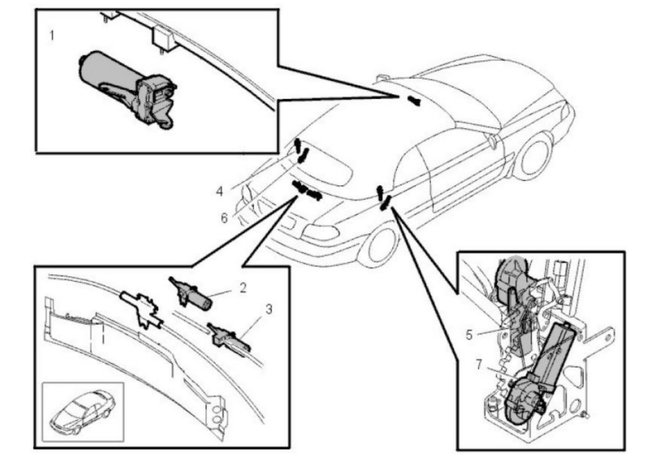 1

4

6

2

3

5

7