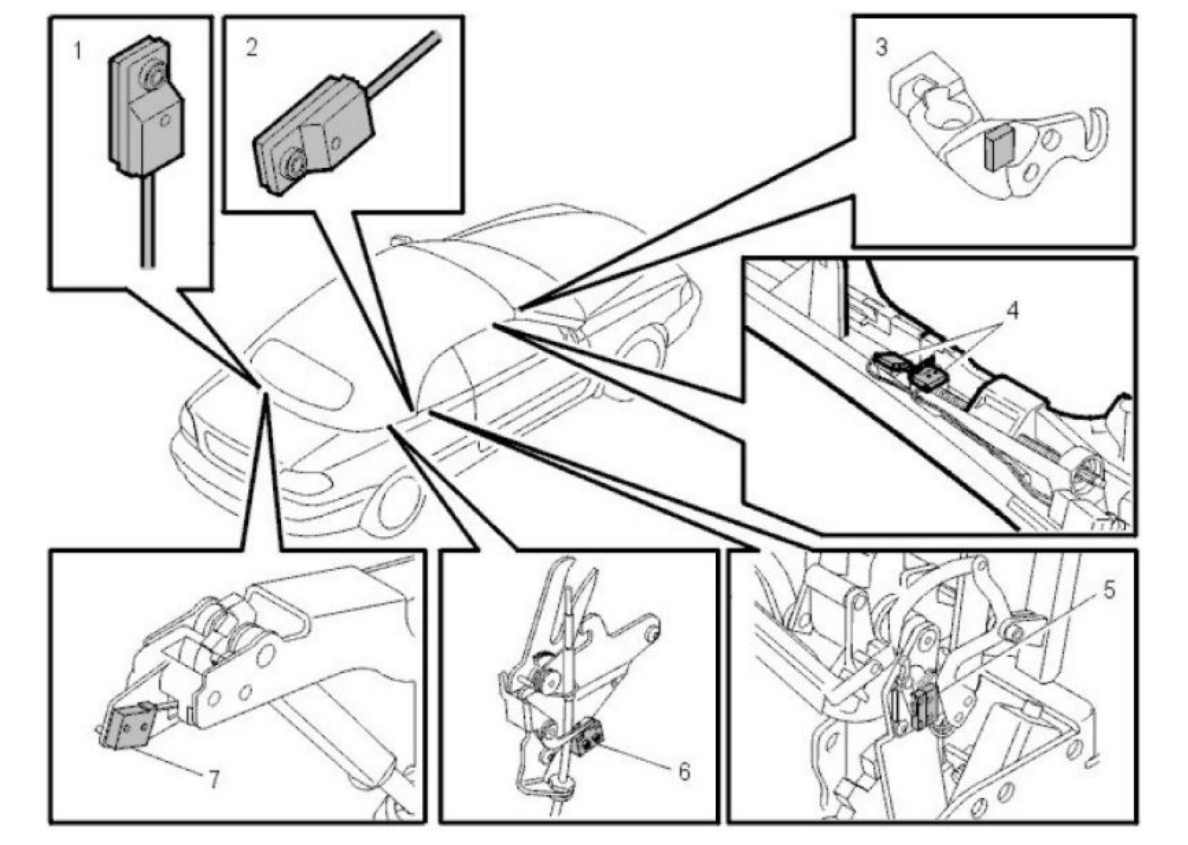 1
2
3
4
5
6
7