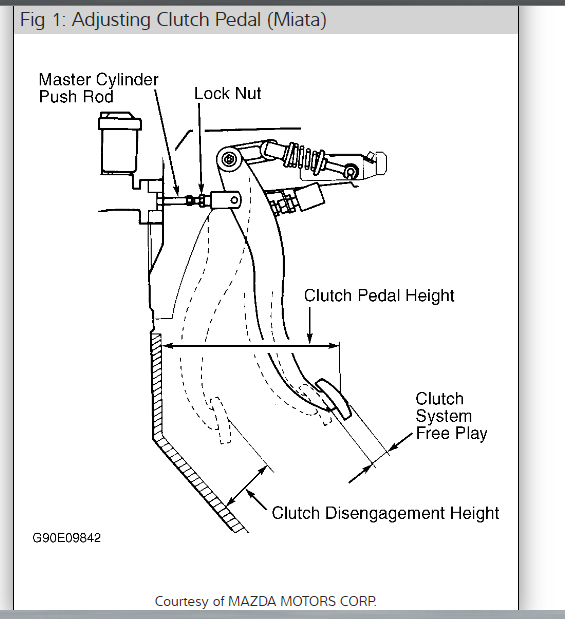 Fig 1: Adjusting Clutch Pedal (Miata)

Master Cylinder Push Rod

Lock Nut

Clutch Pedal Height

Clutch System Free Play

Clutch Disengagement Height

G90E09842

Courtesy of MAZDA MOTORS CORP.