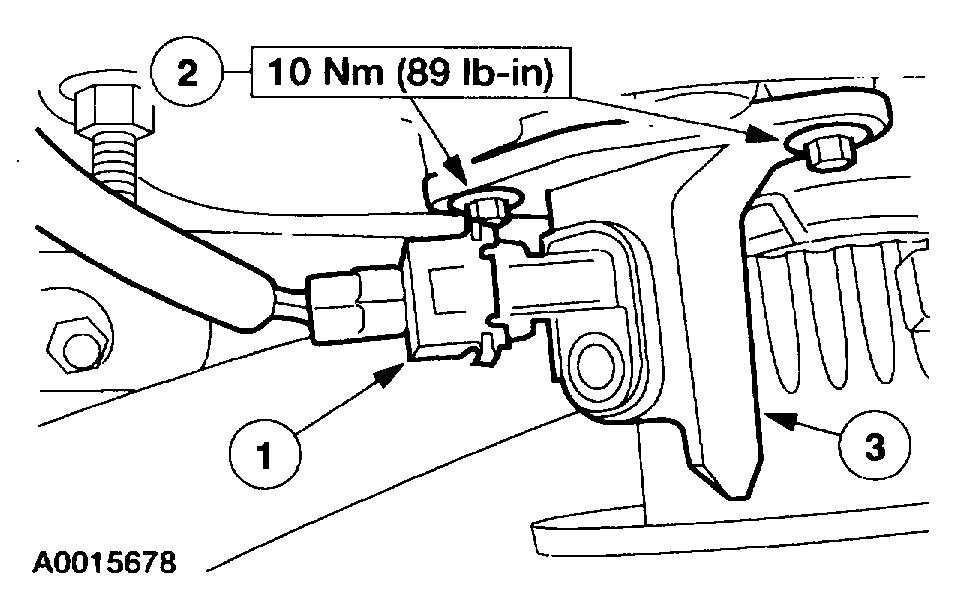 2
10 Nm (89 lb-in)
1
3
A0015678