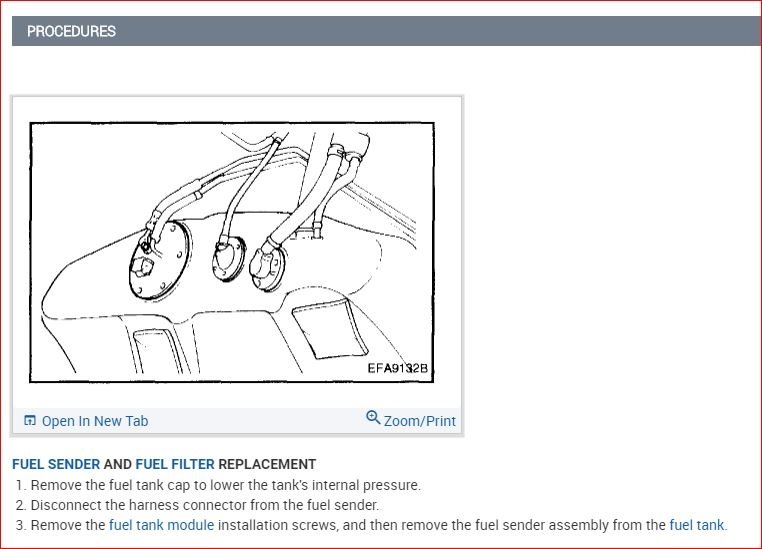 PROCEDURES

EFA9132B

Open In New Tab

Zoom/Print

FUEL SENDER AND FUEL FILTER REPLACEMENT

1. Remove the fuel tank cap to lower the tank's internal pressure.
2. Disconnect the harness connector from the fuel sender.
3. Remove the fuel tank module installation screws, and then remove the fuel sender assembly from the fuel tank.