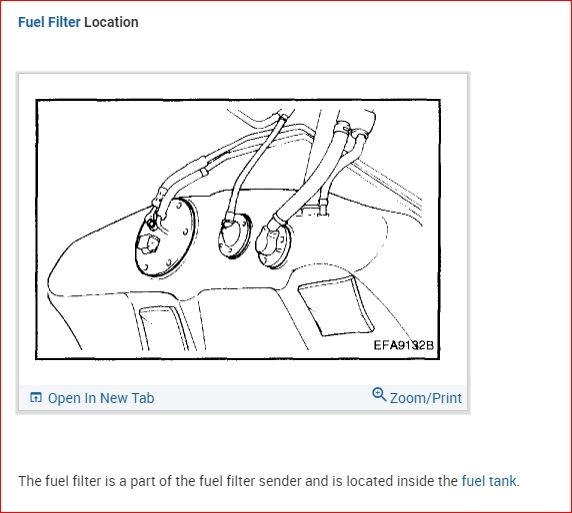 Fuel Filter Location

EFA9132B

Open In New Tab

Zoom/Print

The fuel filter is a part of the fuel filter sender and is located inside the fuel tank.