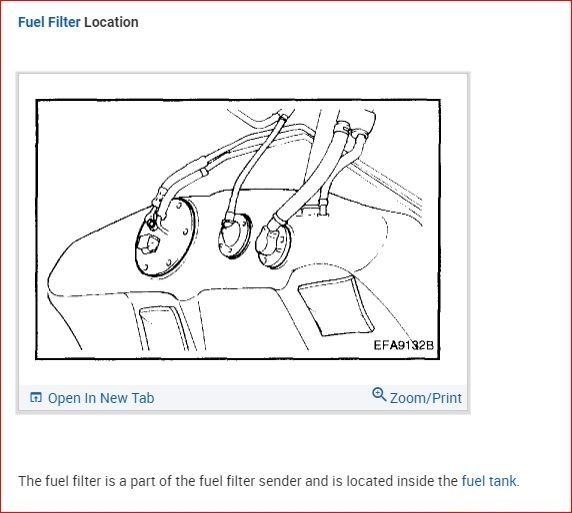 Fuel Filter Location

EFA9132B

Open In New Tab

Zoom/Print

The fuel filter is a part of the fuel filter sender and is located inside the fuel tank.