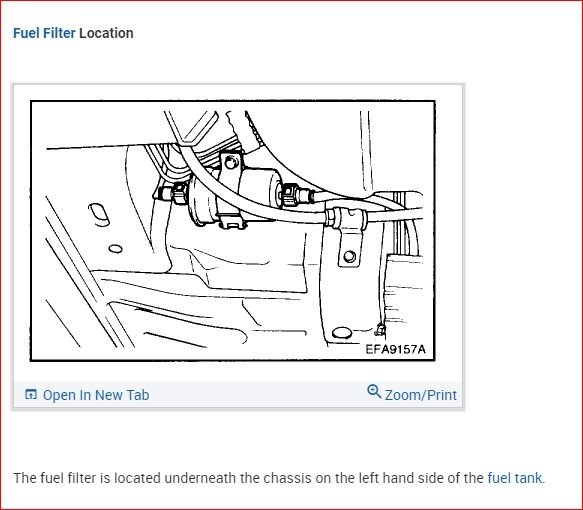 Fuel Filter Location

EFA9157A

Open In New Tab

Zoom/Print

The fuel filter is located underneath the chassis on the left hand side of the fuel tank.