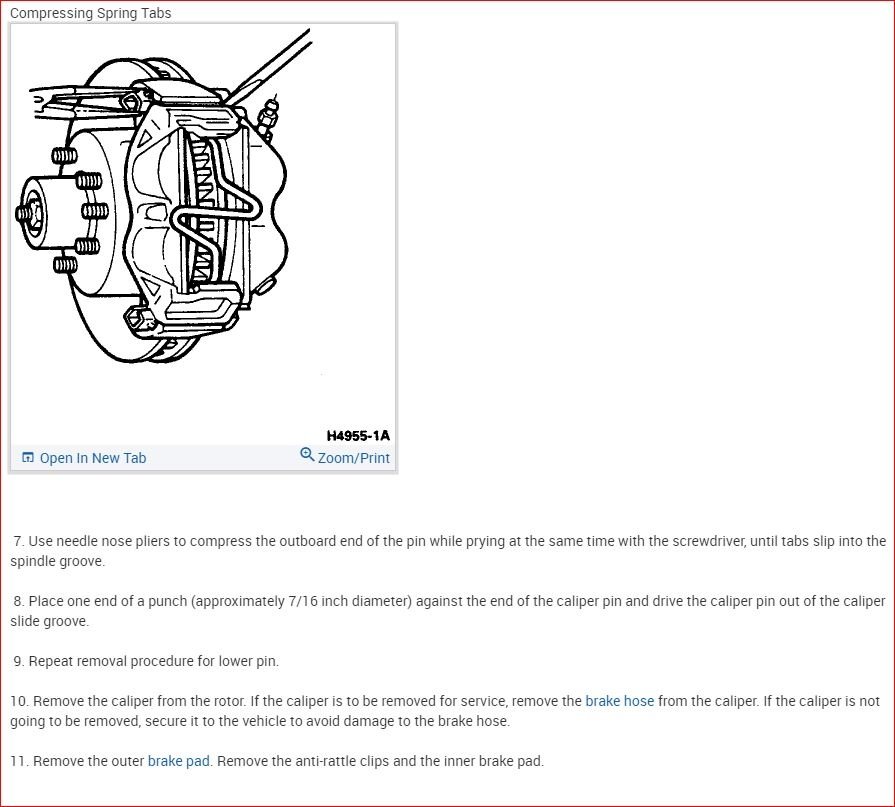 Compressing Spring Tabs

H4955-1A

Open In New Tab

Zoom/Print

7. Use needle nose pliers to compress the outboard end of the pin while prying at the same time with the screwdriver, until tabs slip into the spindle groove.

8. Place one end of a punch (approximately 7/16 inch diameter) against the end of the caliper pin and drive the caliper pin out of the caliper slide groove.

9. Repeat removal procedure for lower pin.

10. Remove the caliper from the rotor. If the caliper is to be removed for service, remove the brake hose from the caliper. If the caliper is not going to be removed, secure it to the vehicle to avoid damage to the brake hose.

11. Remove the outer brake pad. Remove the anti-rattle clips and the inner brake pad.