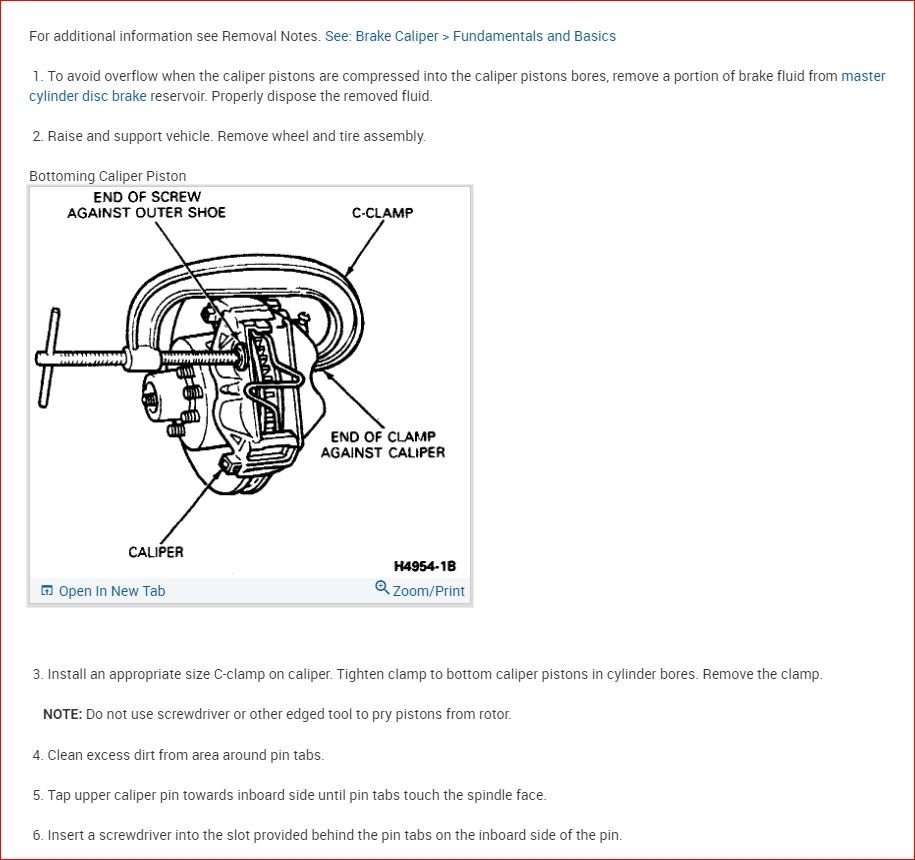 For additional information see Removal Notes. See: Brake Caliper > Fundamentals and Basics

1. To avoid overflow when the caliper pistons are compressed into the caliper pistons bores, remove a portion of brake fluid from master cylinder disc brake reservoir. Properly dispose the removed fluid.

2. Raise and support vehicle. Remove wheel and tire assembly.

Bottoming Caliper Piston

END OF SCREW AGAINST OUTER SHOE

C-CLAMP

END OF CLAMP AGAINST CALIPER

CALIPER

H4954-1B

Open In New Tab

Zoom/Print

3. Install an appropriate size C-clamp on caliper. Tighten clamp to bottom caliper pistons in cylinder bores. Remove the clamp.

NOTE: Do not use screwdriver or other edged tool to pry pistons from rotor.

4. Clean excess dirt from area around pin tabs.

5. Tap upper caliper pin towards inboard side until pin tabs touch the spindle face.

6. Insert a screwdriver into the slot provided behind the pin tabs on the inboard side of the pin.