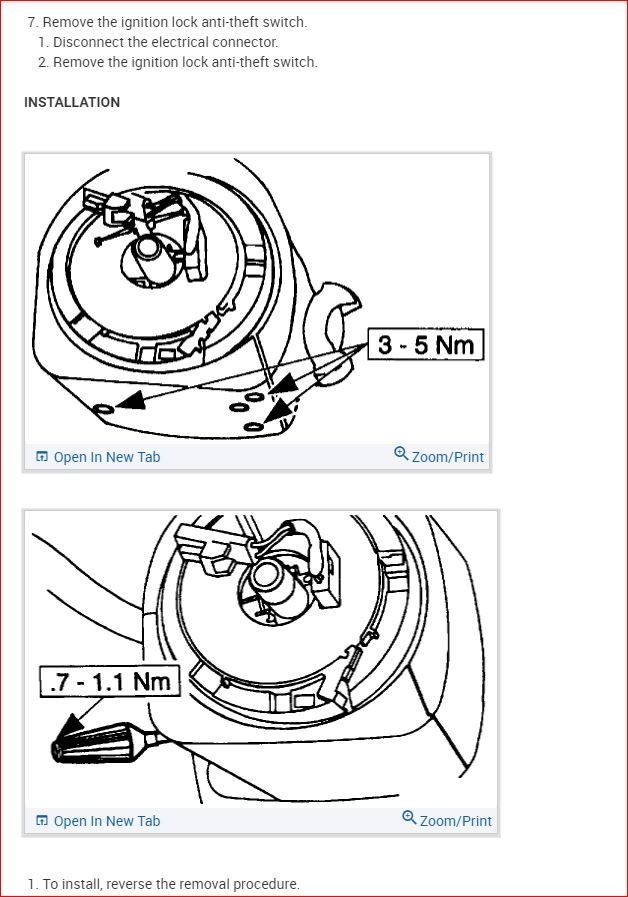 7. Remove the ignition lock anti-theft switch.
1. Disconnect the electrical connector.
2. Remove the ignition lock anti-theft switch.

INSTALLATION

3 - 5 Nm

Open In New Tab

Zoom/Print

.7 - 1.1 Nm

Open In New Tab

Zoom/Print

1. To install, reverse the removal procedure.