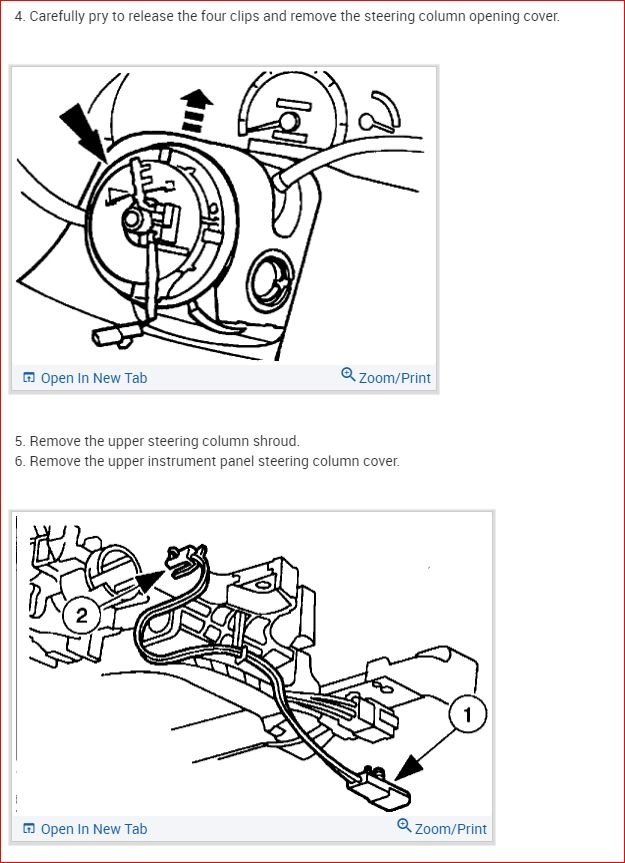 4. Carefully pry to release the four clips and remove the steering column opening cover.

Open In New Tab
Zoom/Print

5. Remove the upper steering column shroud.
6. Remove the upper instrument panel steering column cover.

2
1

Open In New Tab
Zoom/Print