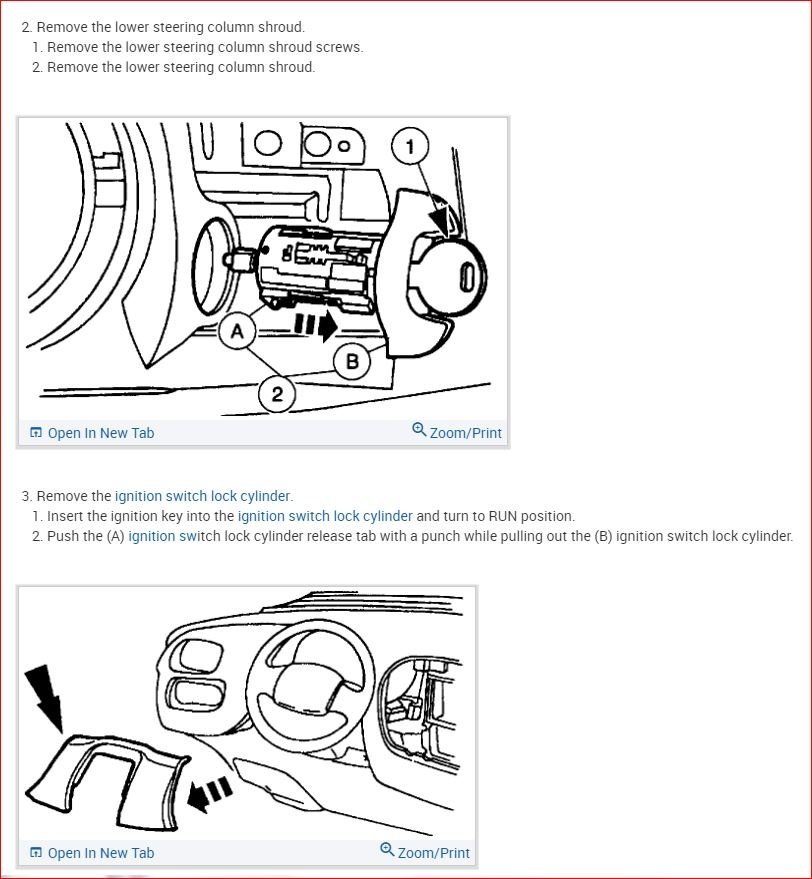 2. Remove the lower steering column shroud.
1. Remove the lower steering column shroud screws.
2. Remove the lower steering column shroud.

1

A

B

2

Open In New Tab

Zoom/Print

3. Remove the ignition switch lock cylinder.
1. Insert the ignition key into the ignition switch lock cylinder and turn to RUN position.
2. Push the (A) ignition switch lock cylinder release tab with a punch while pulling out the (B) ignition switch lock cylinder.

Open In New Tab

Zoom/Print