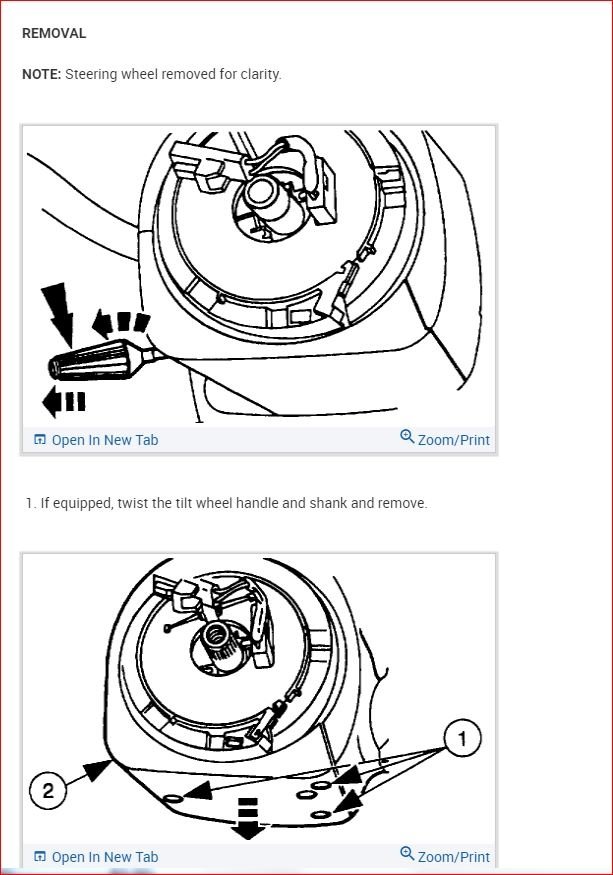 REMOVAL

NOTE: Steering wheel removed for clarity.

Open In New Tab

Zoom/Print

1. If equipped, twist the tilt wheel handle and shank and remove.

1

2

Open In New Tab

Zoom/Print