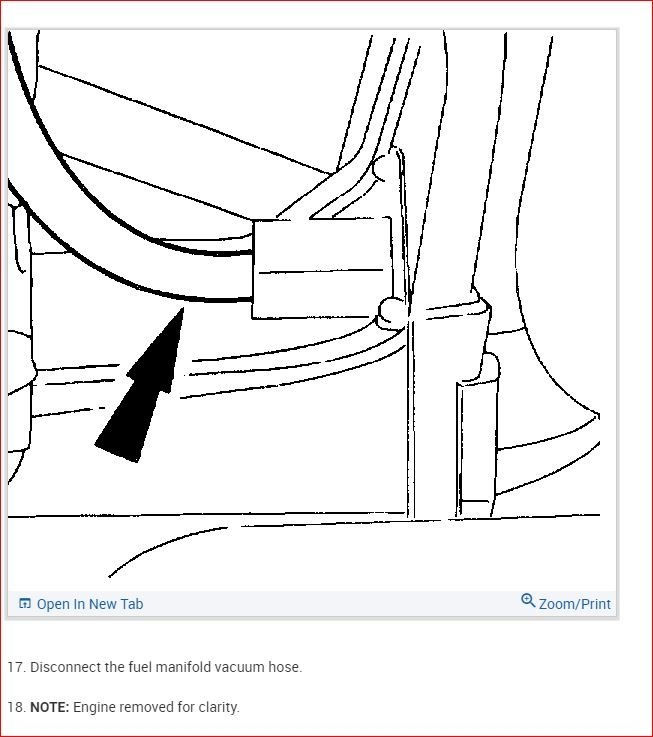 Open In New Tab

Zoom/Print

17. Disconnect the fuel manifold vacuum hose.

18. NOTE: Engine removed for clarity.