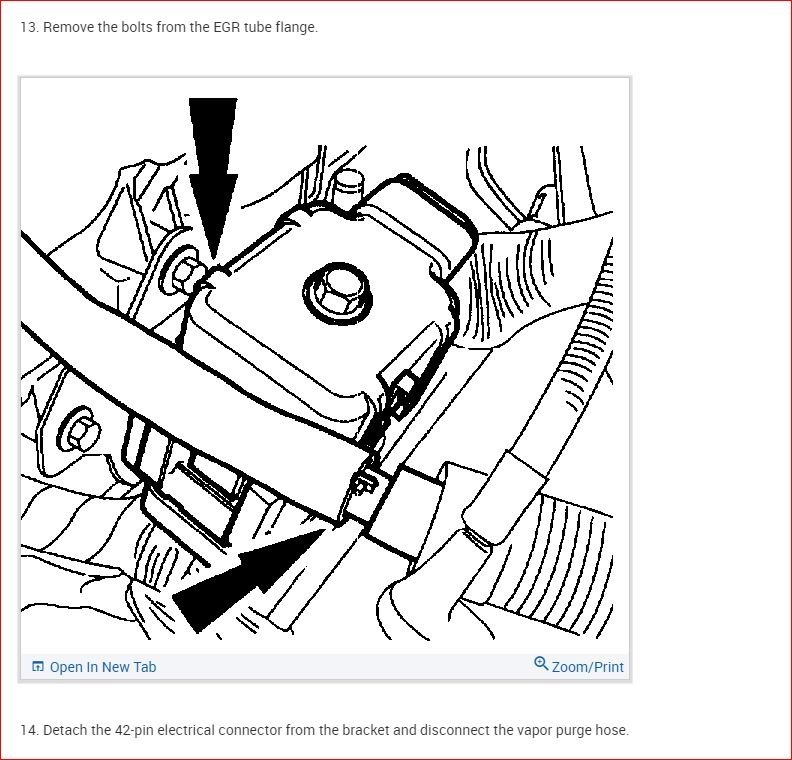 13. Remove the bolts from the EGR tube flange.

Open In New Tab

Zoom/Print

14. Detach the 42-pin electrical connector from the bracket and disconnect the vapor purge hose.