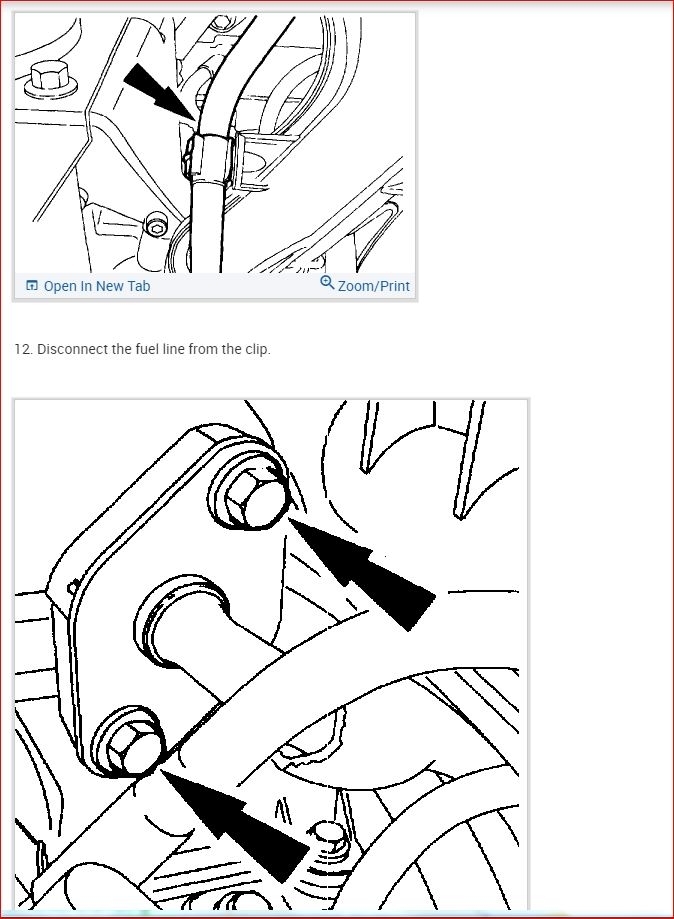 Open In New Tab

Zoom/Print

12. Disconnect the fuel line from the clip.