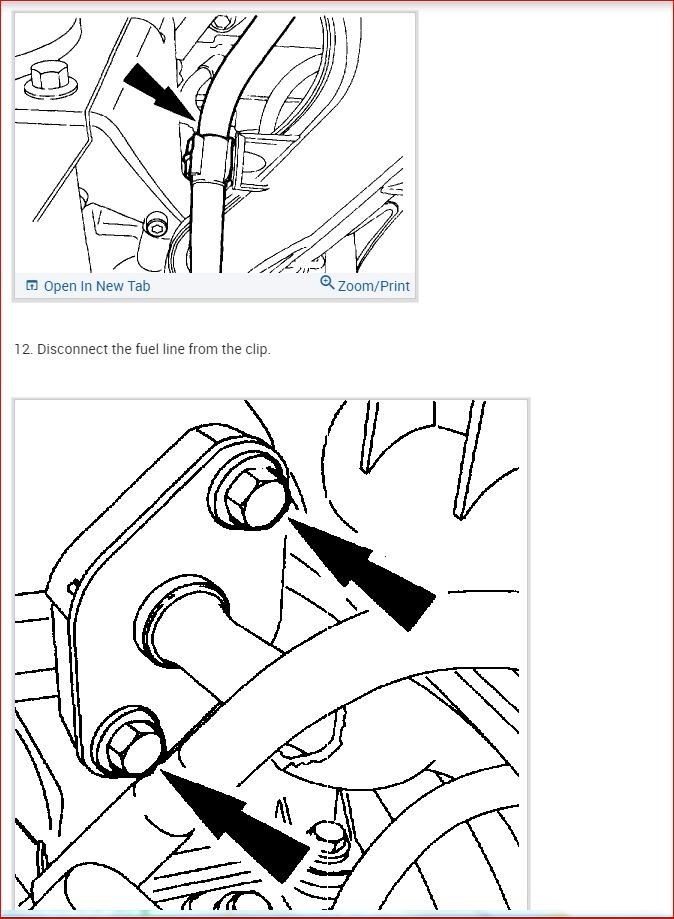 Open In New Tab
Zoom/Print

12. Disconnect the fuel line from the clip.