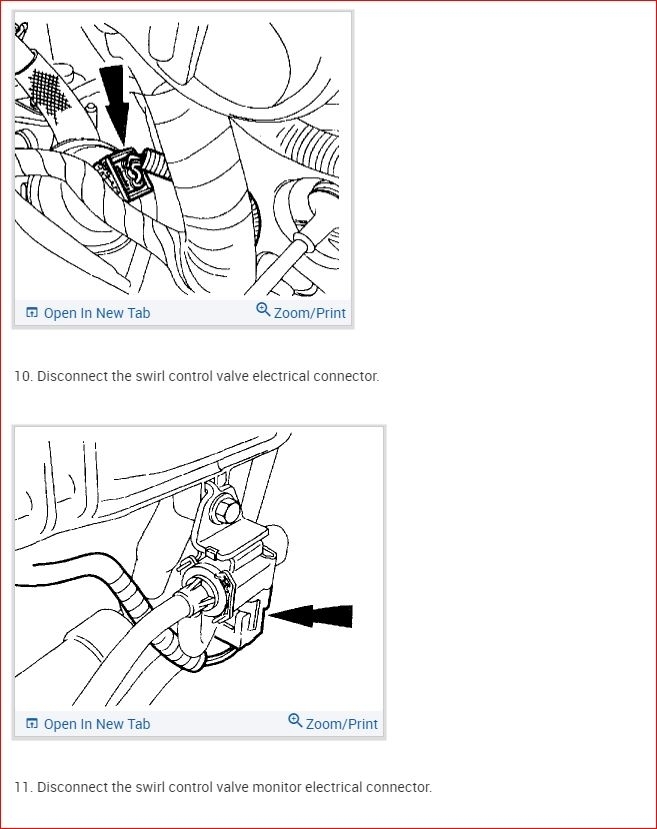 Open In New Tab
Zoom/Print

10. Disconnect the swirl control valve electrical connector.

Open In New Tab
Zoom/Print

11. Disconnect the swirl control valve monitor electrical connector.