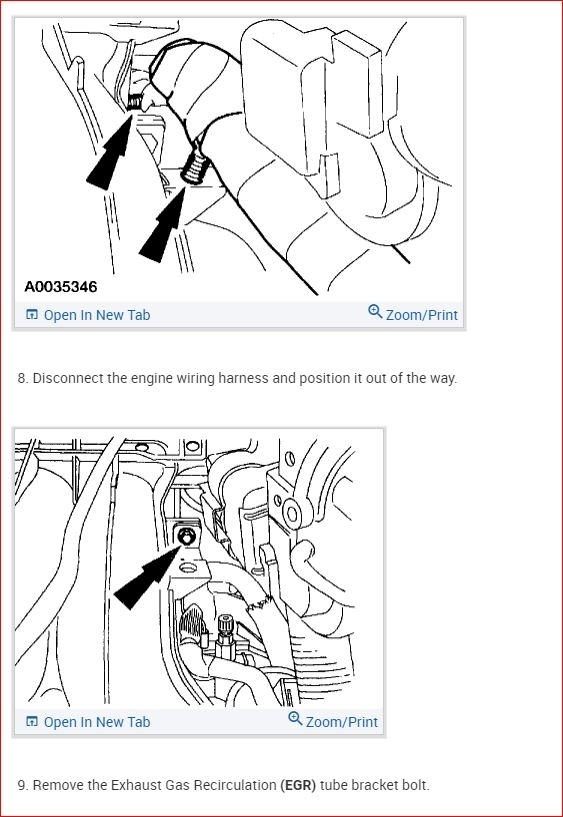 A0035346

Open In New Tab Zoom/Print

8. Disconnect the engine wiring harness and position it out of the way.

Open In New Tab Zoom/Print

9. Remove the Exhaust Gas Recirculation (EGR) tube bracket bolt.