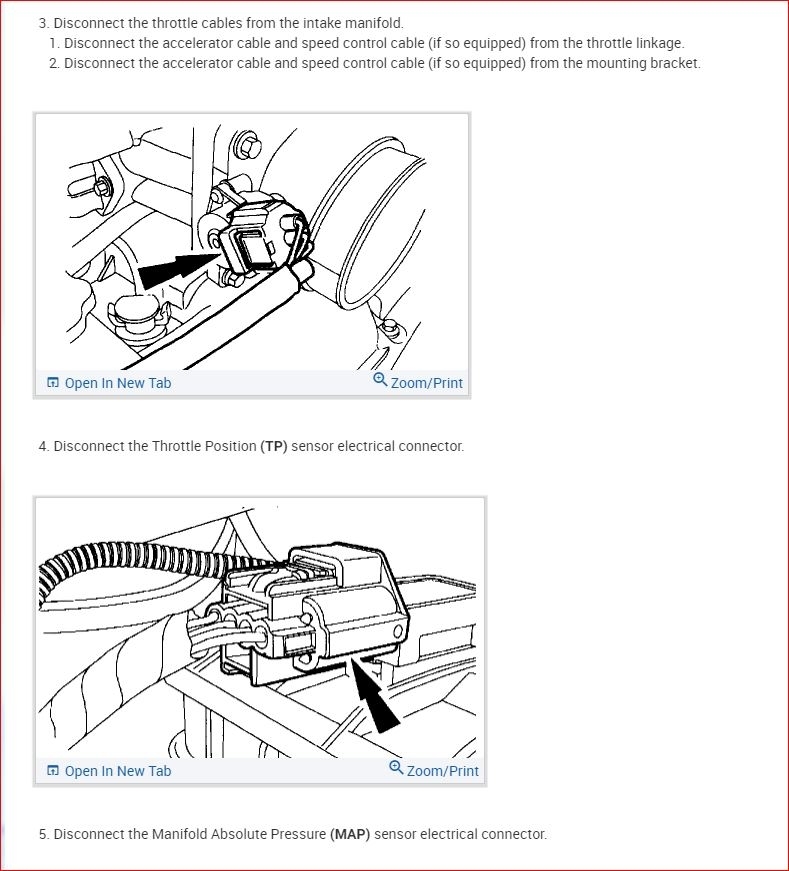 3. Disconnect the throttle cables from the intake manifold.
1. Disconnect the accelerator cable and speed control cable (if so equipped) from the throttle linkage.
2. Disconnect the accelerator cable and speed control cable (if so equipped) from the mounting bracket.

Open In New Tab Zoom/Print

4. Disconnect the Throttle Position (TP) sensor electrical connector.

Open In New Tab Zoom/Print

5. Disconnect the Manifold Absolute Pressure (MAP) sensor electrical connector.