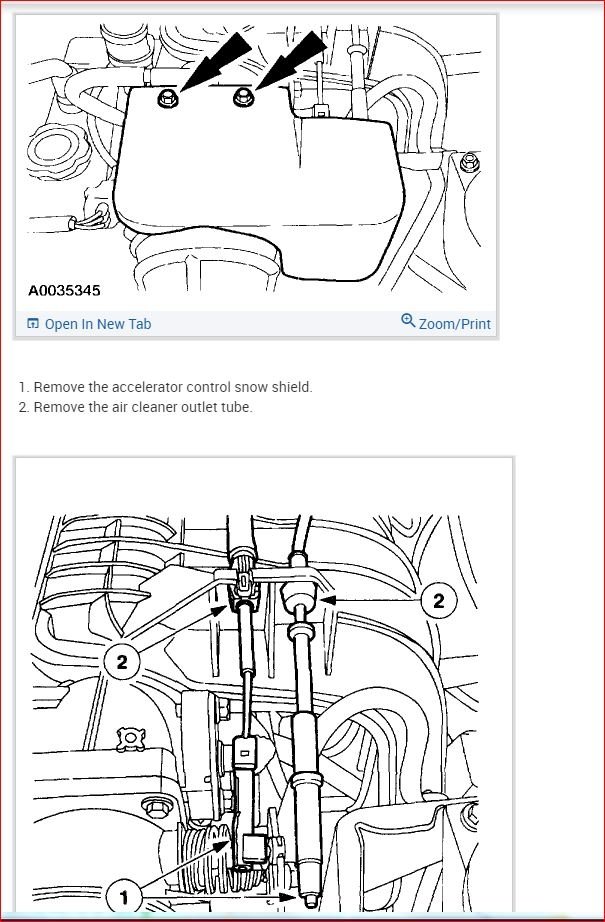 A0035345

Open In New Tab

Zoom/Print

1. Remove the accelerator control snow shield.
2. Remove the air cleaner outlet tube.

2

2

1