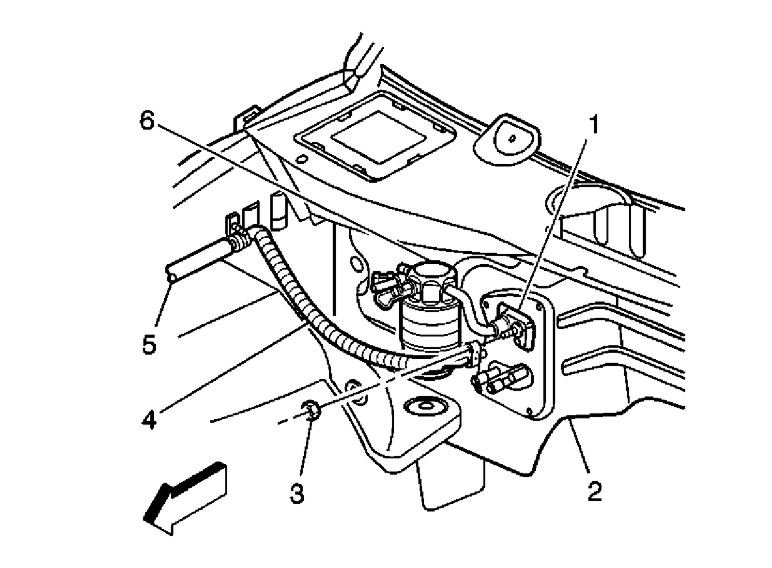 6
1
5
4
3
2