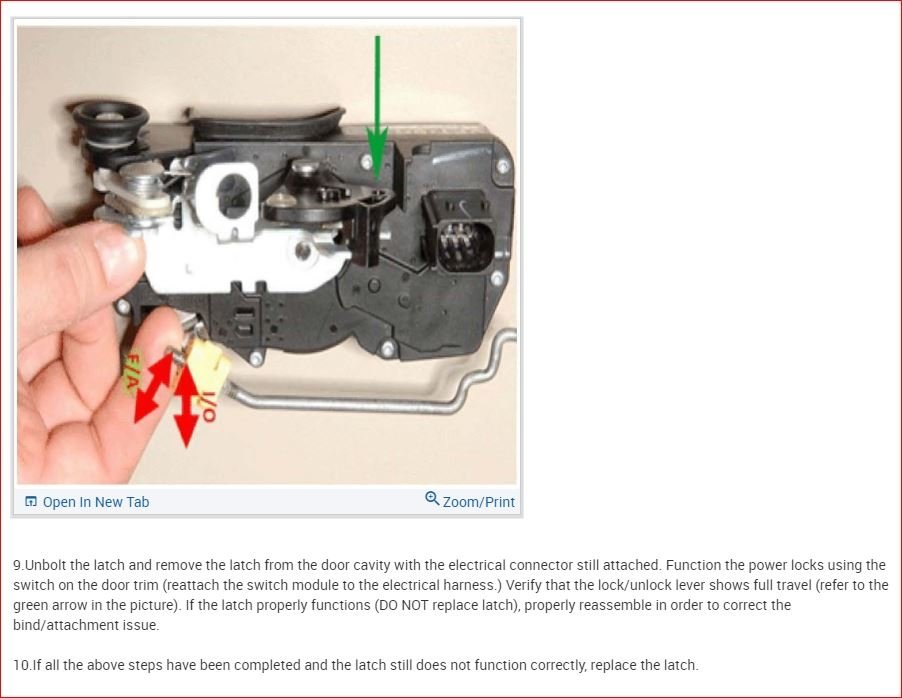 F/A

I/O

Open In New Tab

Zoom/Print

9.Unbolt the latch and remove the latch from the door cavity with the electrical connector still attached. Function the power locks using the switch on the door trim (reattach the switch module to the electrical harness.) Verify that the lock/unlock lever shows full travel (refer to the green arrow in the picture). If the latch properly functions (DO NOT replace latch), properly reassemble in order to correct the bind/attachment issue.

10.If all the above steps have been completed and the latch still does not function correctly, replace the latch.