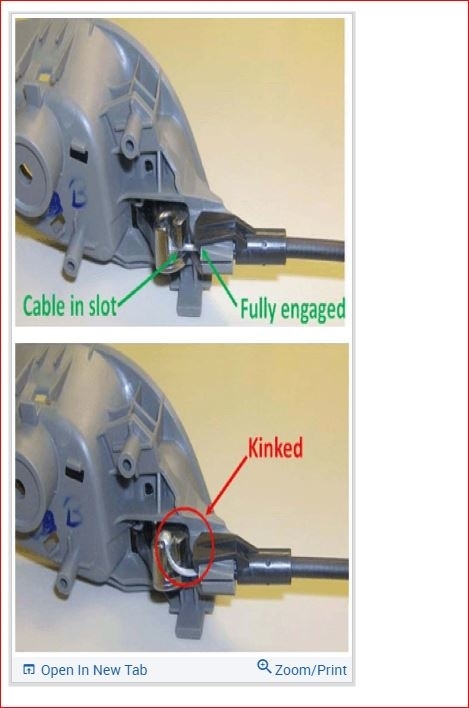 Cable in slot
Fully engaged

Kinked

Open In New Tab
Zoom/Print