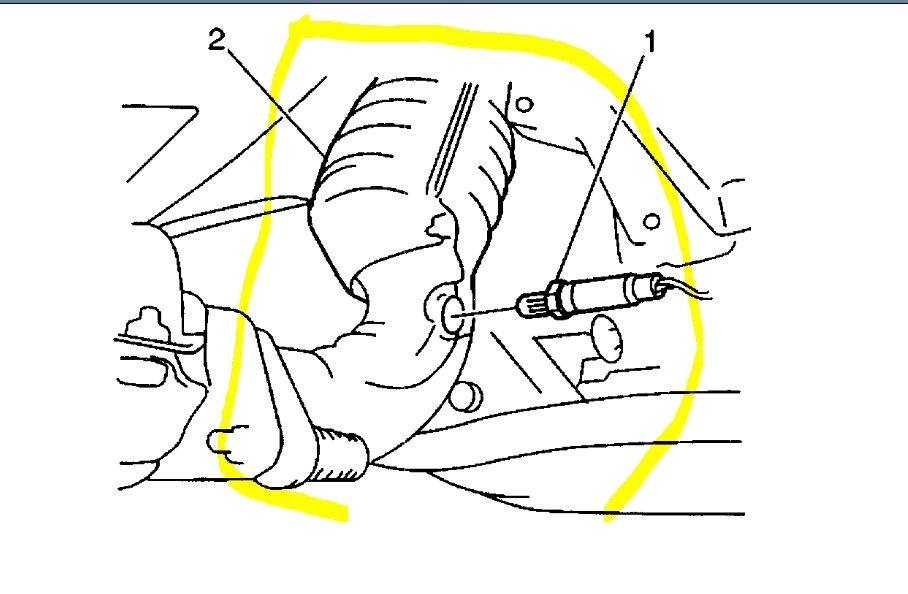 2

1