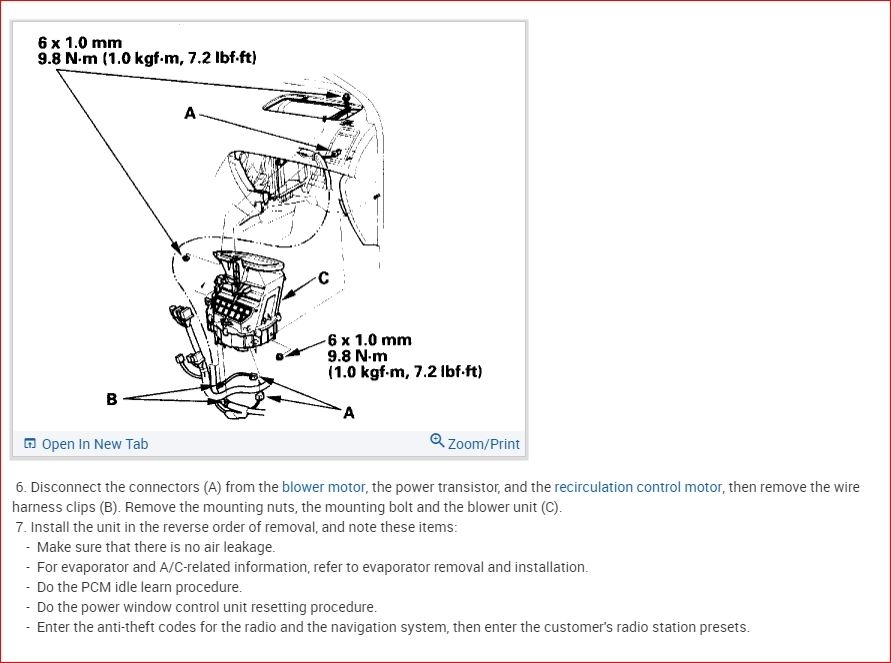 6 x 1.0 mm
9.8 N·m (1.0 kgf·m, 7.2 lbf·ft)

A

C

6 x 1.0 mm
9.8 N·m
(1.0 kgf·m, 7.2 lbf·ft)

B

A

Open In New Tab

Zoom/Print

6. Disconnect the connectors (A) from the blower motor, the power transistor, and the recirculation control motor, then remove the wire harness clips (B). Remove the mounting nuts, the mounting bolt and the blower unit (C).

7. Install the unit in the reverse order of removal, and note these items:

- Make sure that there is no air leakage.
- For evaporator and A/C-related information, refer to evaporator removal and installation.
- Do the PCM idle learn procedure.
- Do the power window control unit resetting procedure.
- Enter the anti-theft codes for the radio and the navigation system, then enter the customer's radio station presets.