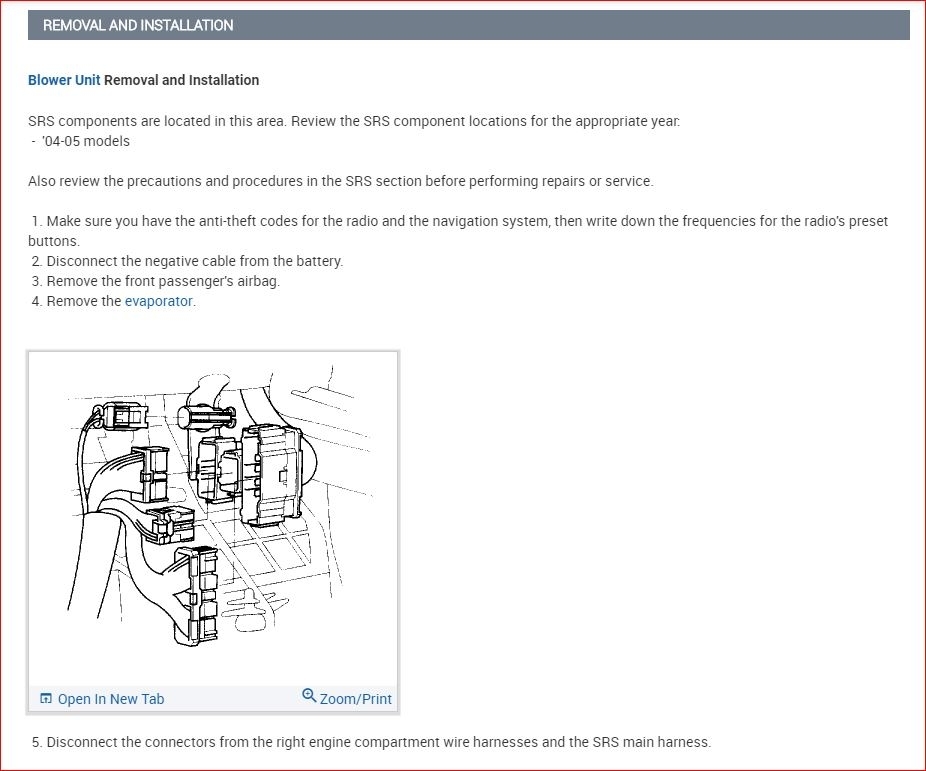 REMOVAL AND INSTALLATION

Blower Unit Removal and Installation

SRS components are located in this area. Review the SRS component locations for the appropriate year:
- '04-05 models

Also review the precautions and procedures in the SRS section before performing repairs or service.

1. Make sure you have the anti-theft codes for the radio and the navigation system, then write down the frequencies for the radio's preset buttons.
2. Disconnect the negative cable from the battery.
3. Remove the front passenger's airbag.
4. Remove the evaporator.

Open In New Tab
Zoom/Print

5. Disconnect the connectors from the right engine compartment wire harnesses and the SRS main harness.