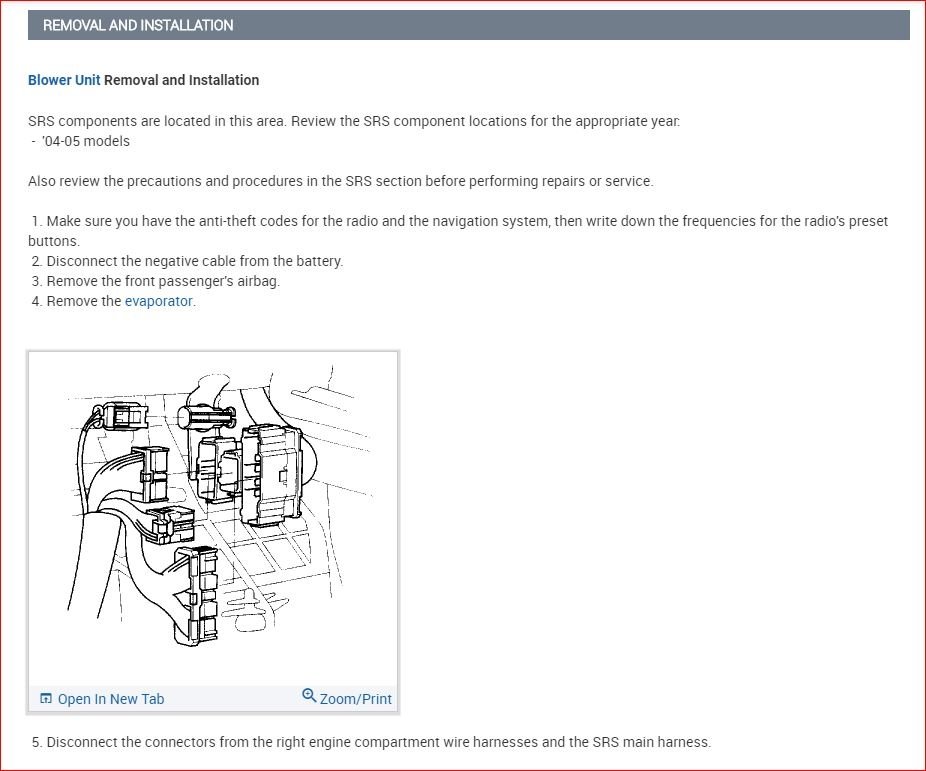 REMOVAL AND INSTALLATION

Blower Unit Removal and Installation

SRS components are located in this area. Review the SRS component locations for the appropriate year:
- '04-05 models

Also review the precautions and procedures in the SRS section before performing repairs or service.

1. Make sure you have the anti-theft codes for the radio and the navigation system, then write down the frequencies for the radio's preset buttons.
2. Disconnect the negative cable from the battery.
3. Remove the front passenger's airbag.
4. Remove the evaporator.

Open In New Tab
Zoom/Print

5. Disconnect the connectors from the right engine compartment wire harnesses and the SRS main harness.