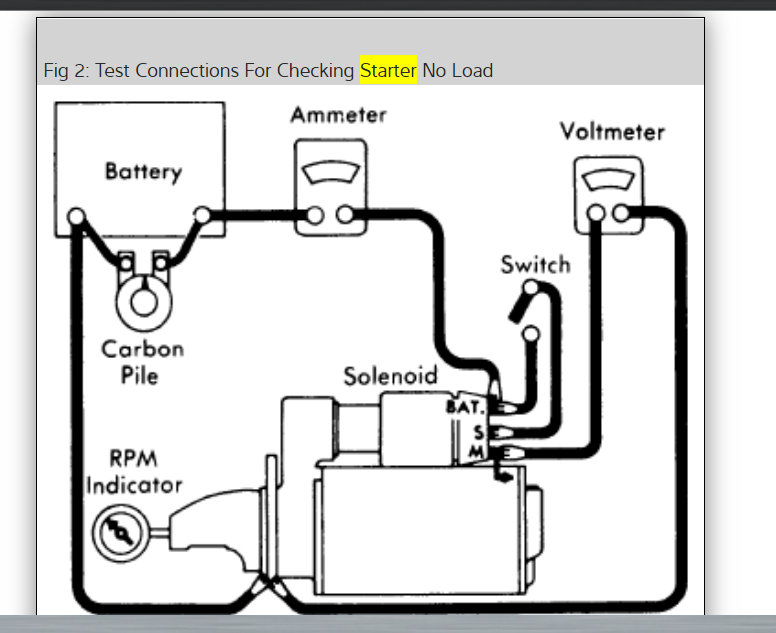 Fig 2: Test Connections For Checking Starter No Load

Battery

Ammeter

Voltmeter

Switch

Carbon Pile

Solenoid

BAT.

S

M

RPM Indicator